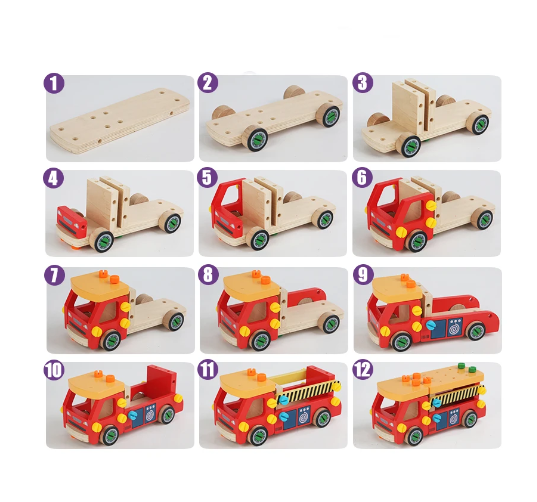 1

2

3

4

5

6

7

8

9

10

11

12