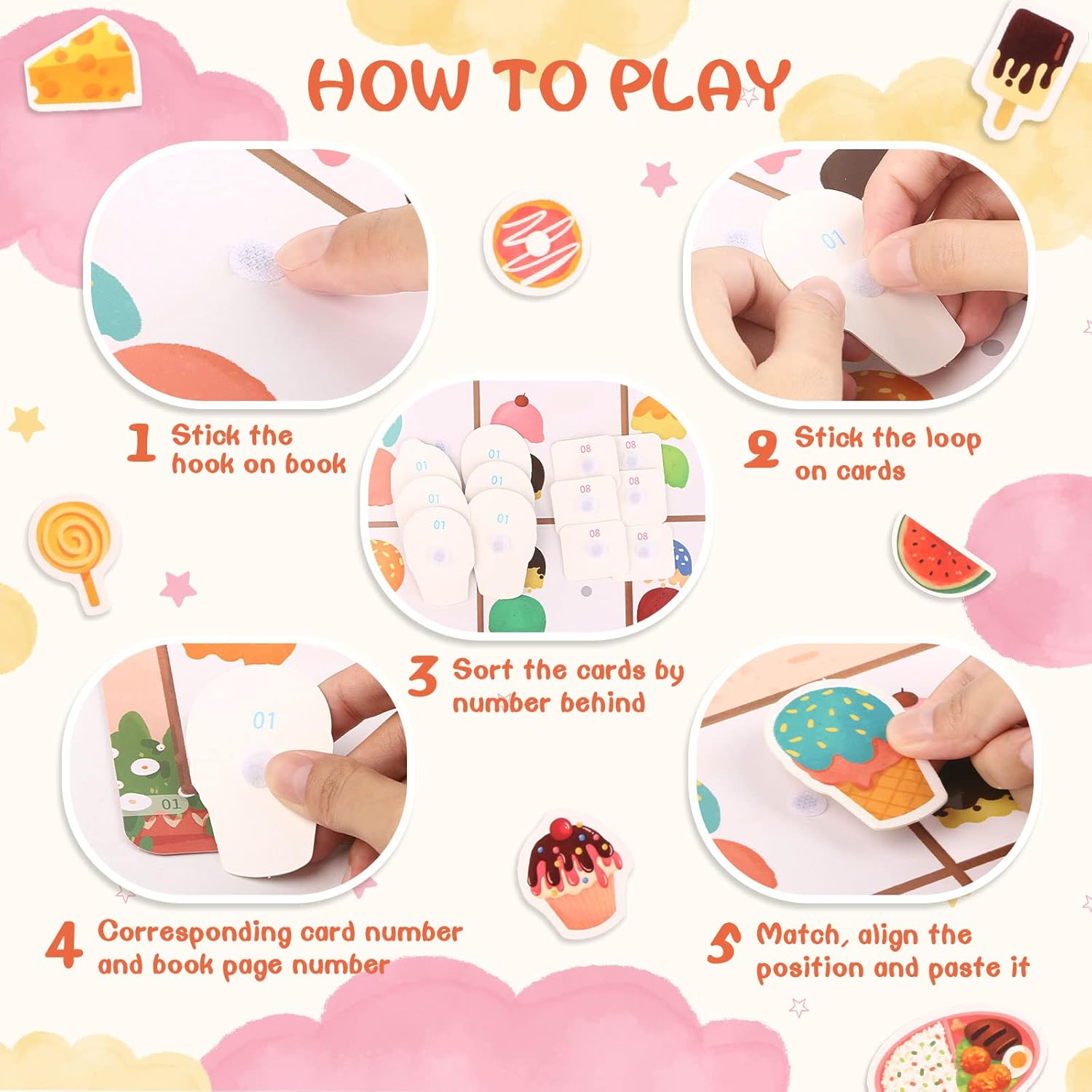 HOW TO PLAY

01

1 Stick the hook on book

01 01
01 01
01 01
08 08
08 08
08 08

2 Stick the loop on cards

3 Sort the cards by number behind

01

01

4 Corresponding card number and book page number

5 Match, align the position and paste it