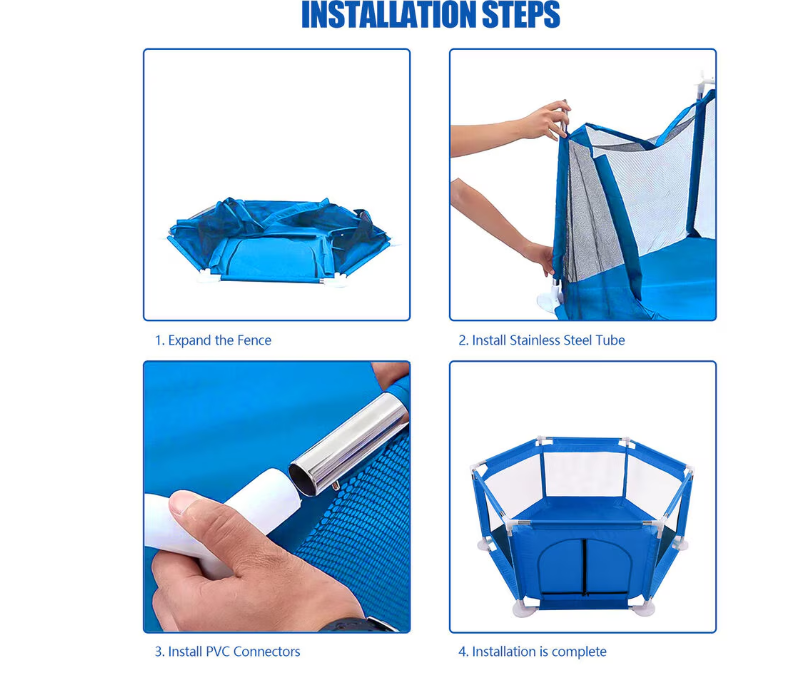 INSTALLATION STEPS

1. Expand the Fence

2. Install Stainless Steel Tube

3. Install PVC Connectors

4. Installation is complete