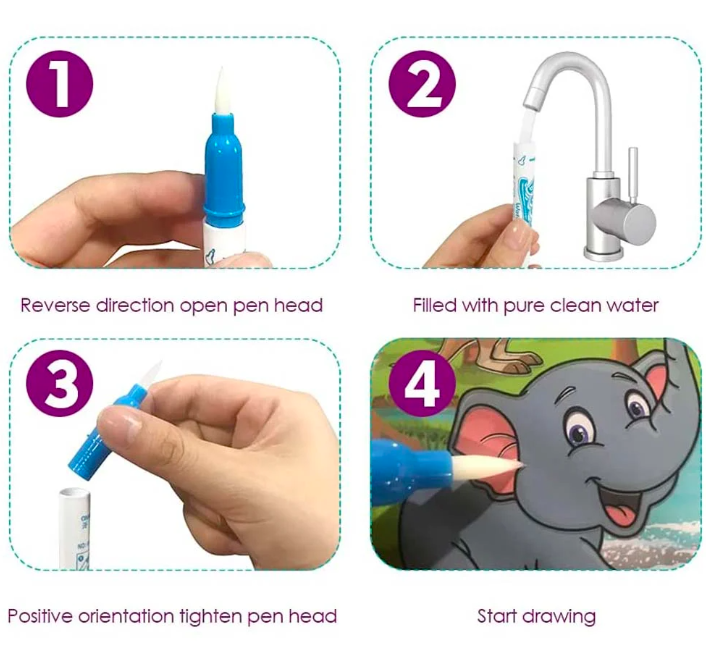 1

Reverse direction open pen head

2

Filled with pure clean water

3

Positive orientation tighten pen head

4

Start drawing