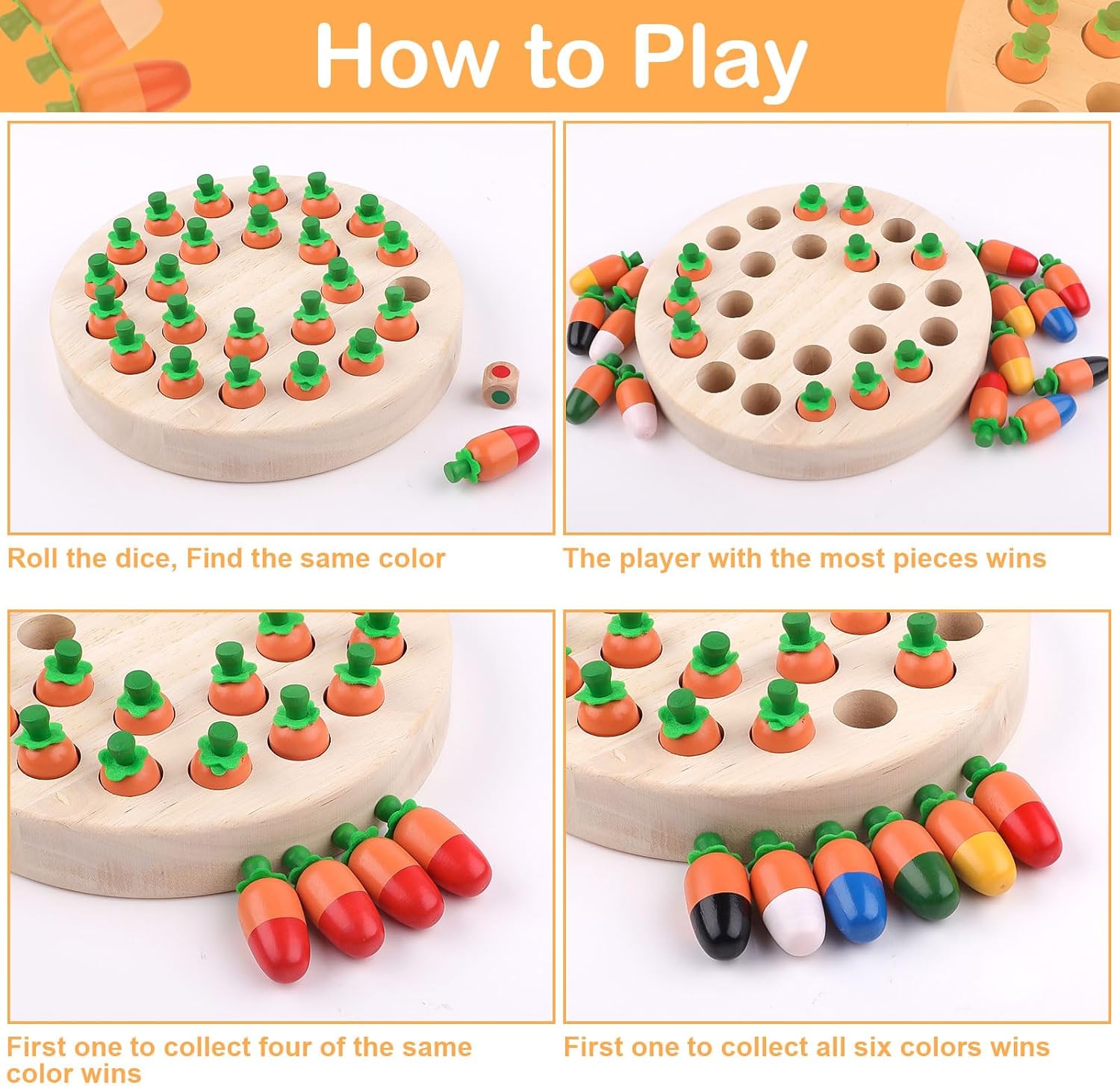 How to Play

Roll the dice, Find the same color

The player with the most pieces wins

First one to collect four of the same color wins

First one to collect all six colors wins