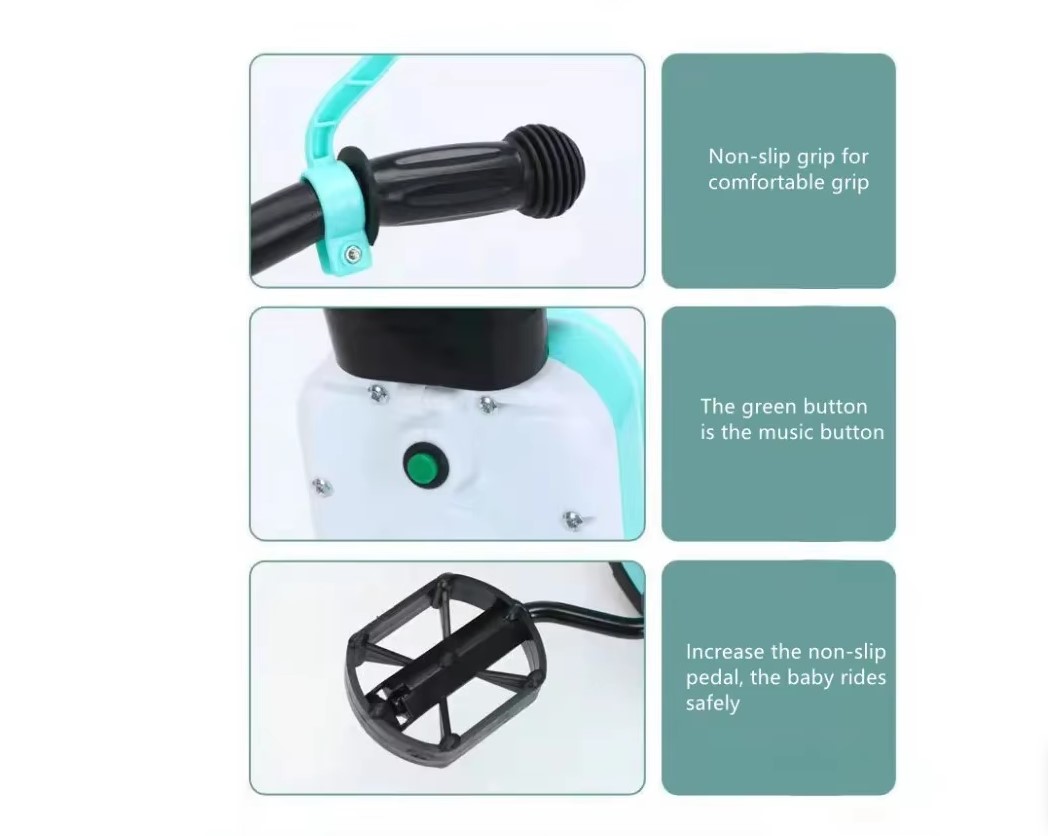 Non-slip grip for comfortable grip

The green button is the music button

Increase the non-slip pedal, the baby rides safely