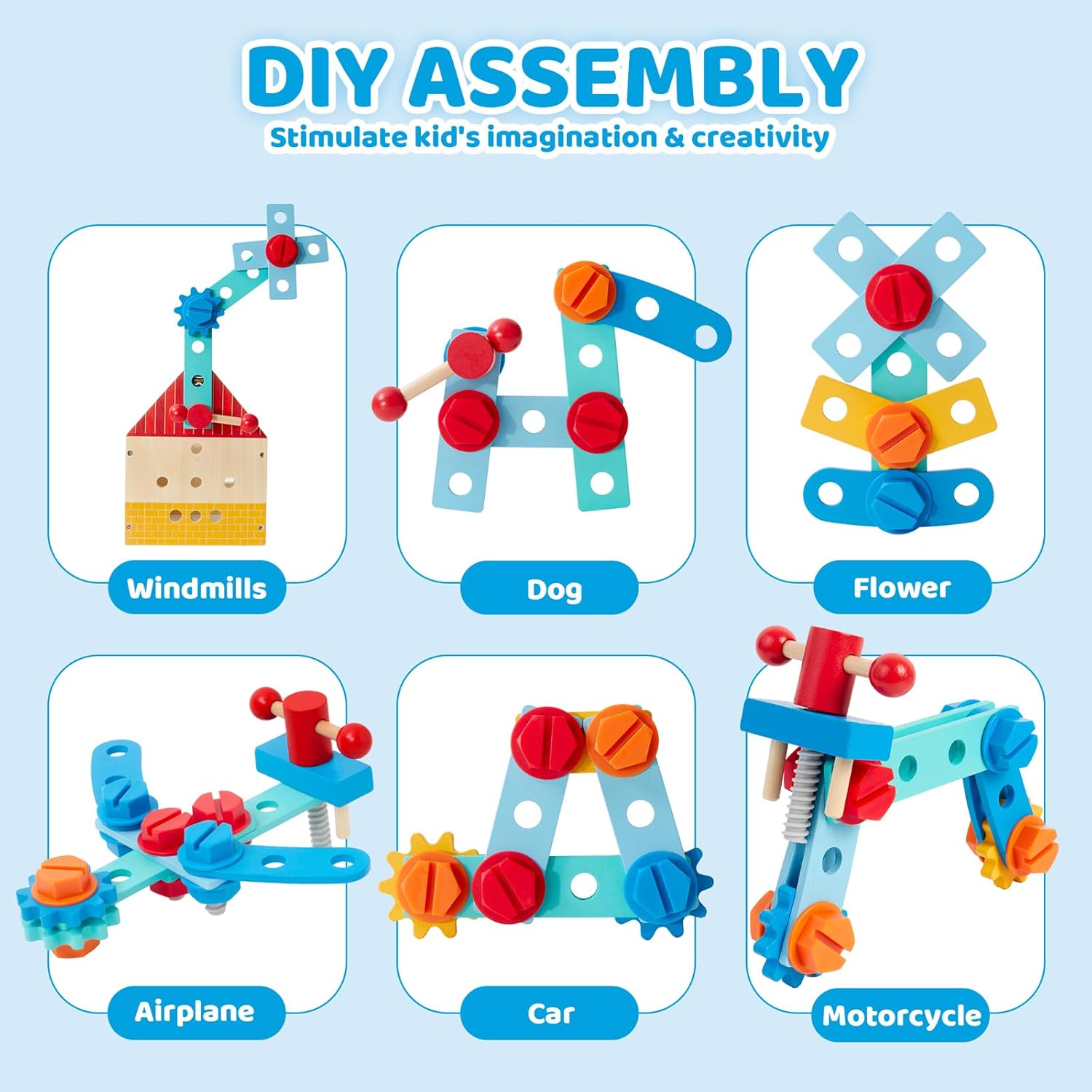 DIY ASSEMBLY
Stimulate kid's imagination & creativity

Windmills

Dog

Flower

Airplane

Car

Motorcycle