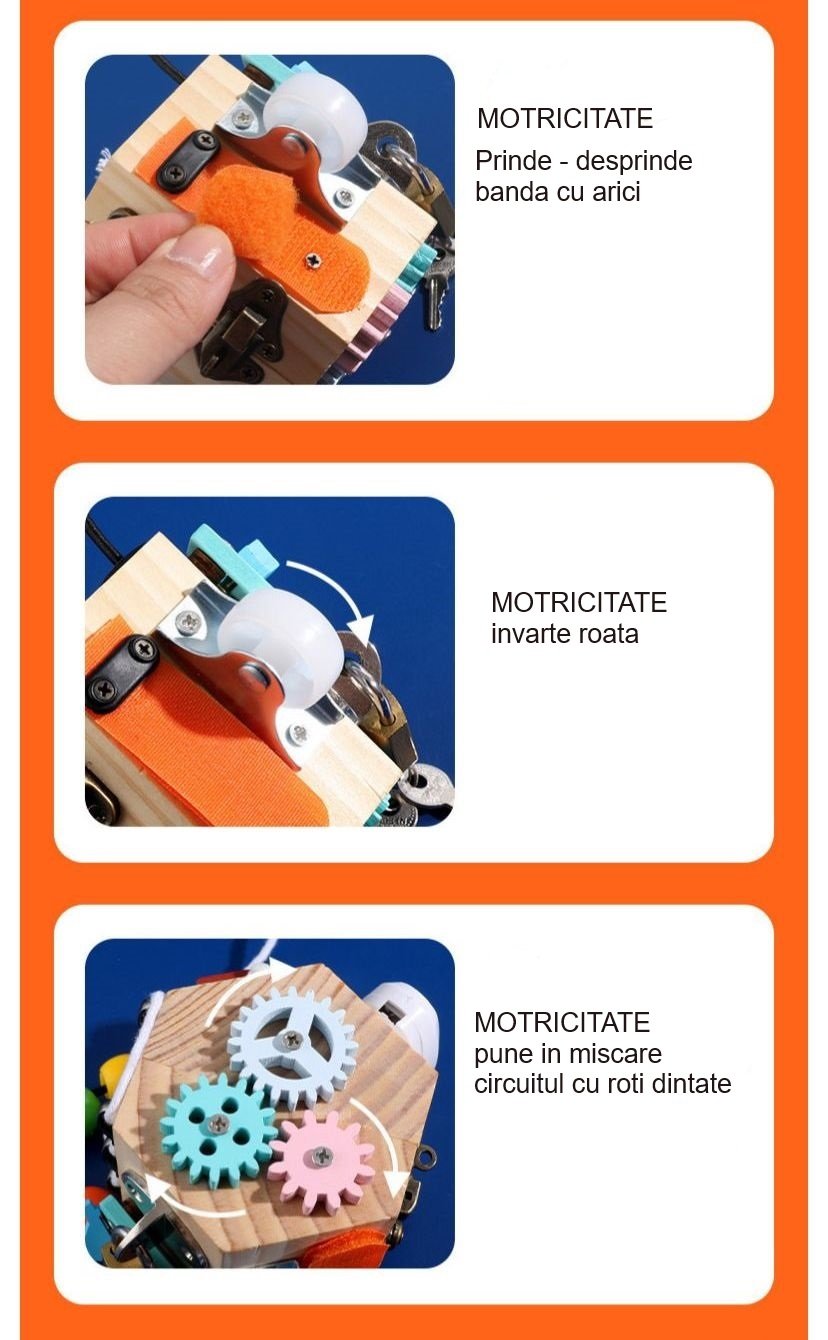 MOTRICITATE
Prinde - desprinde banda cu arici

MOTRICITATE
invarte roata

MOTRICITATE
pune in miscare circuitul cu roti dintate