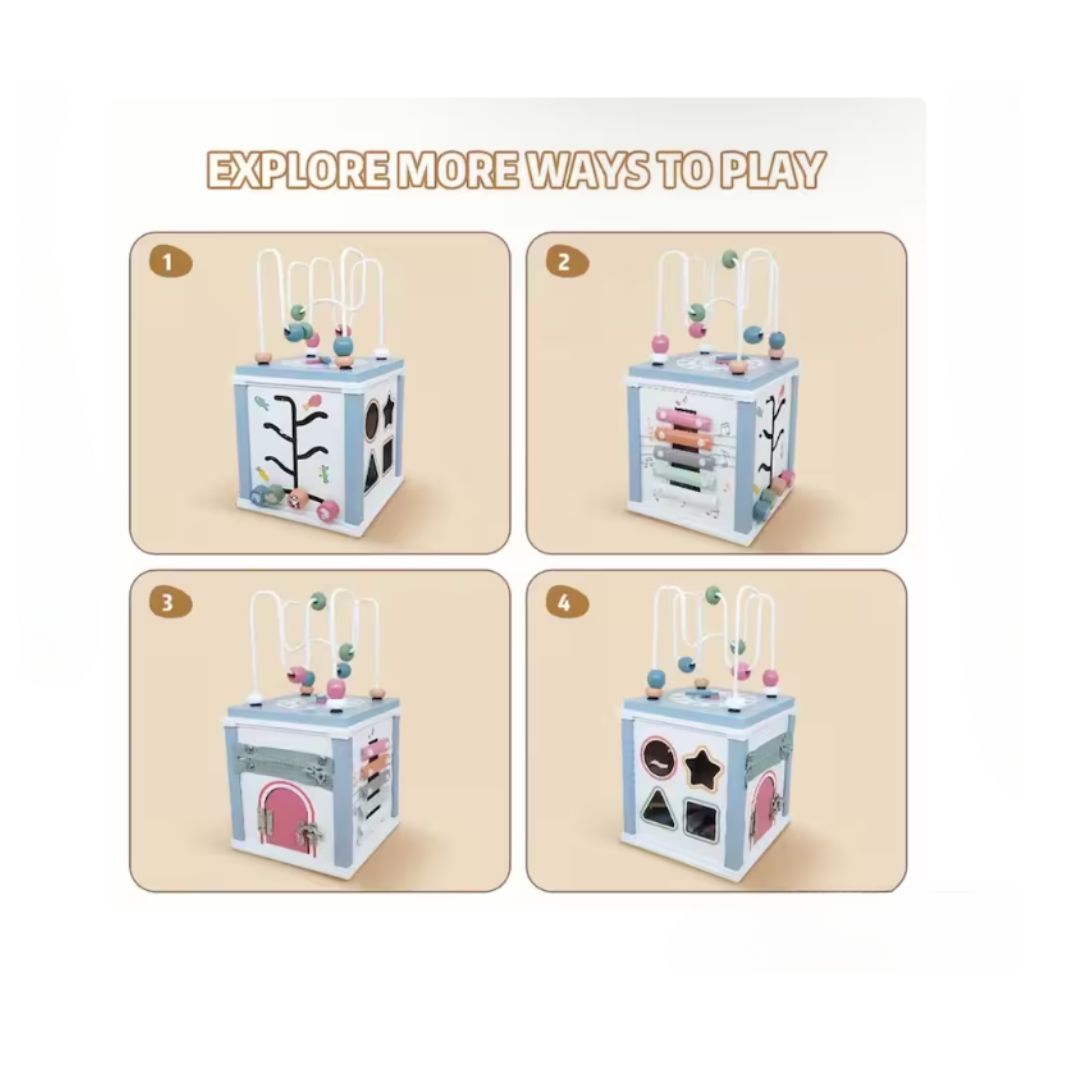 EXPLORE MORE WAYS TO PLAY

1

2

3

4